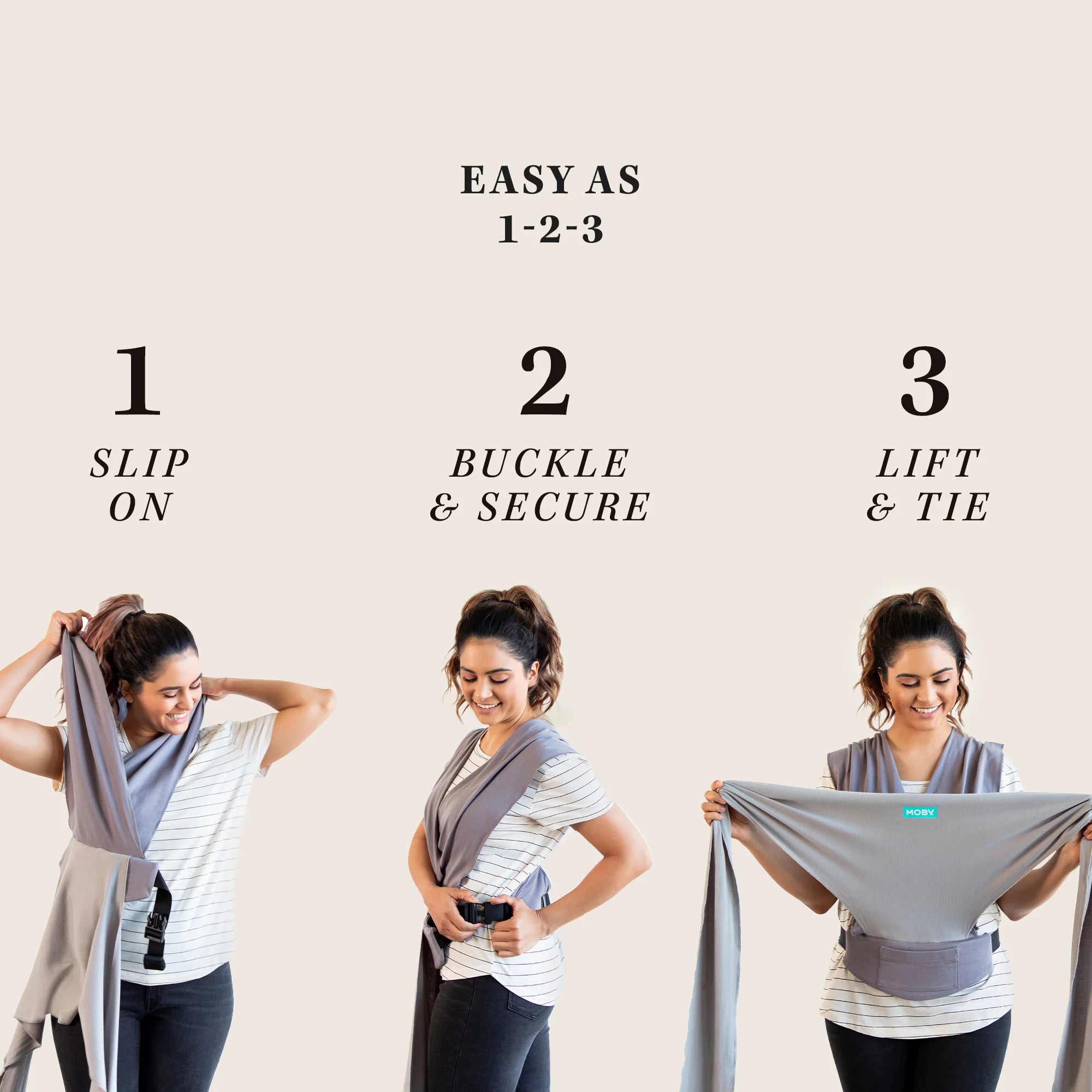 EASY AS
1-2-3

1
SLIP
ON

2
BUCKLE
& SECURE

3
LIFT
& TIE

MOBY